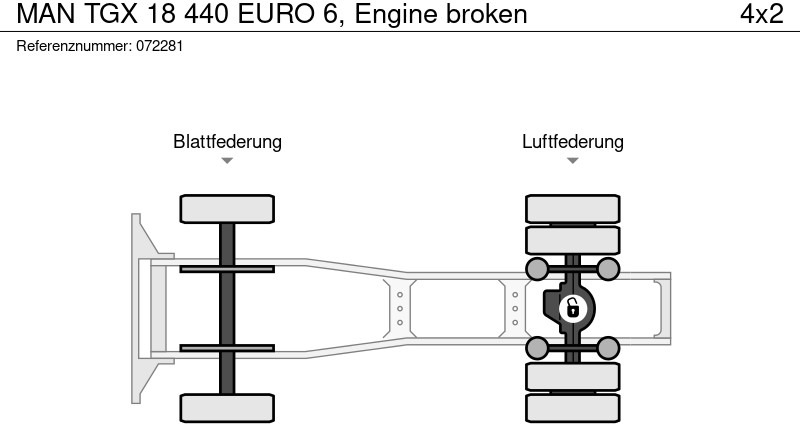 MAN TGX 18 440 EURO 6, Engine broken 4x2
Referenznummer: 072281

Blattfederung

Luftfederung