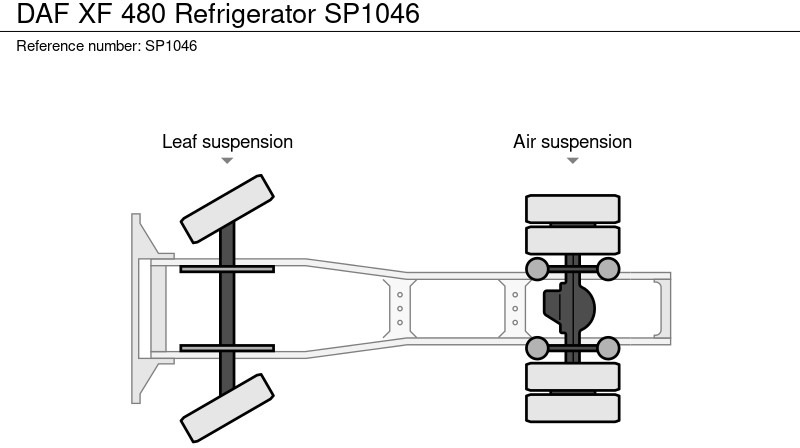 DAF XF 480 Refrigerator SP1046

Reference number: SP1046

Leaf suspension

Air suspension