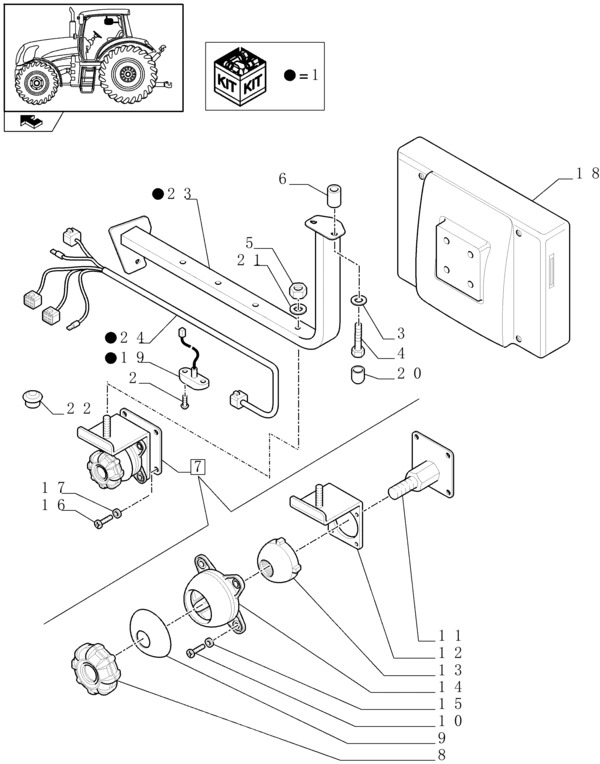 KIT KIT
● = 1

18
6
● 23
5
21
3
4
20
● 24
● 19
2
22
7
17
16
11
12
13
14
15
10
9
8