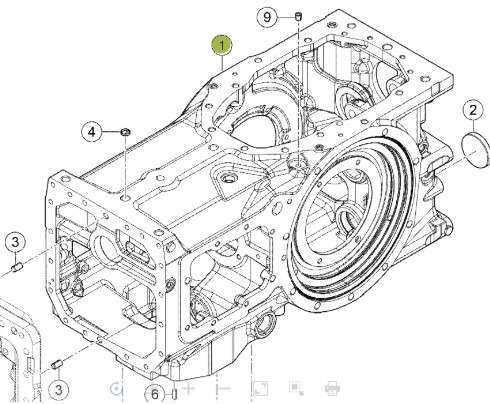 9
1
2
4
3
3
6